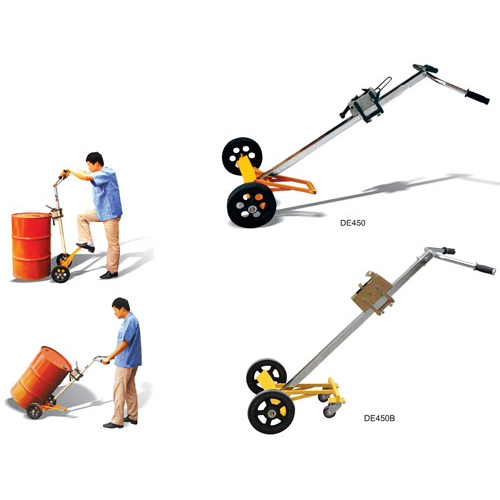 DE450

DE450B