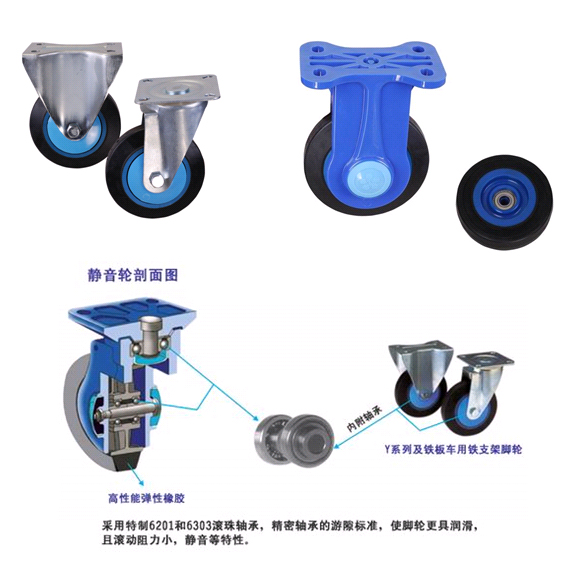 静音轮剖面图

内附轴承

Y系列及铁板车用铁支架脚轮

高性能弹性橡胶

采用特制6201和6303滚珠轴承，精密轴承的游隙标准，使脚轮更具润滑，且滚动阻力小，静音等特性。